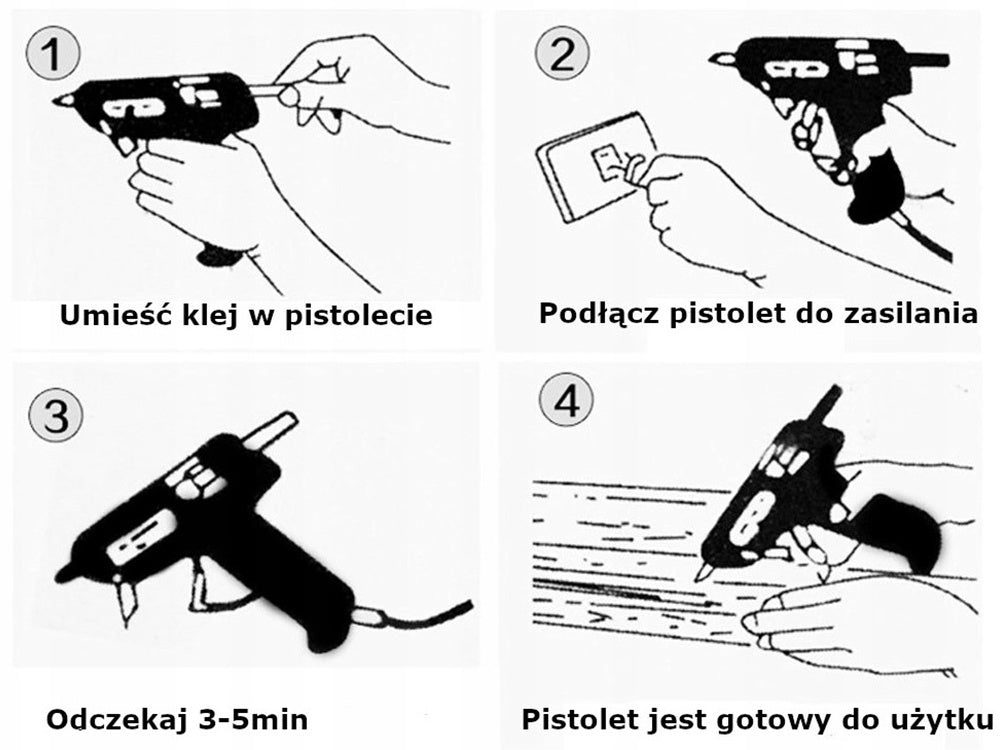 1

Umieść klej w pistolecie

2

Podłącz pistolet do zasilania

3

Odczekaj 3-5min

4

Pistolet jest gotowy do użytku