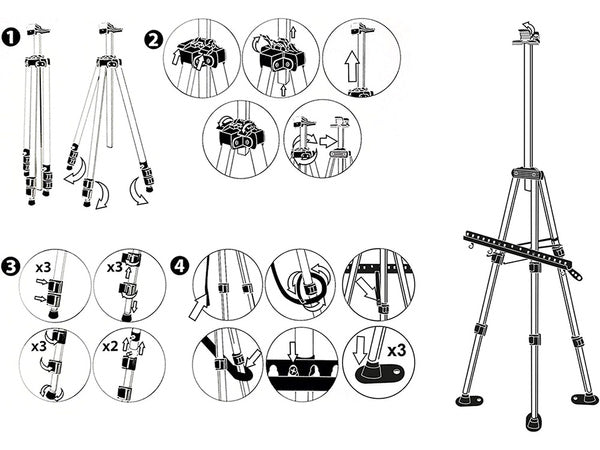 1

2

3

x3

x3

x3

x2

4

x3