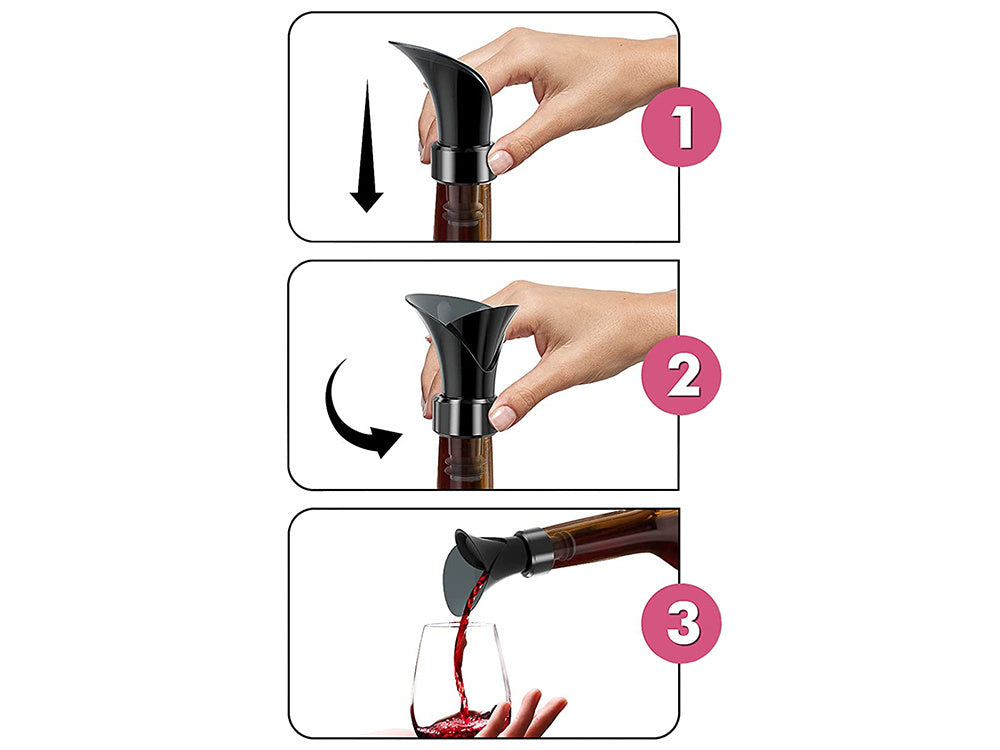 1

2

3