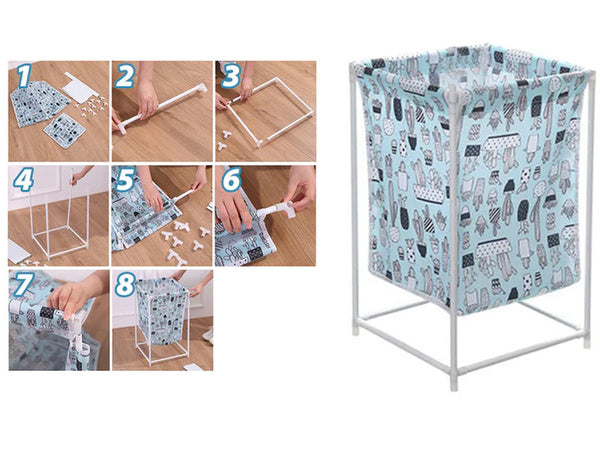 1
2
3
4
5
6
7
8