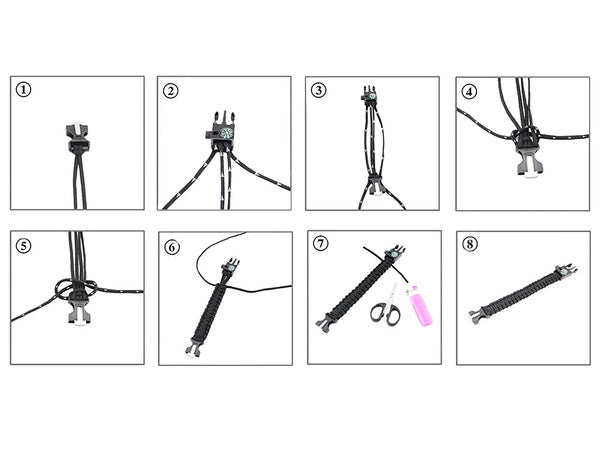 ①

②

③

④

⑤

⑥

⑦

⑧