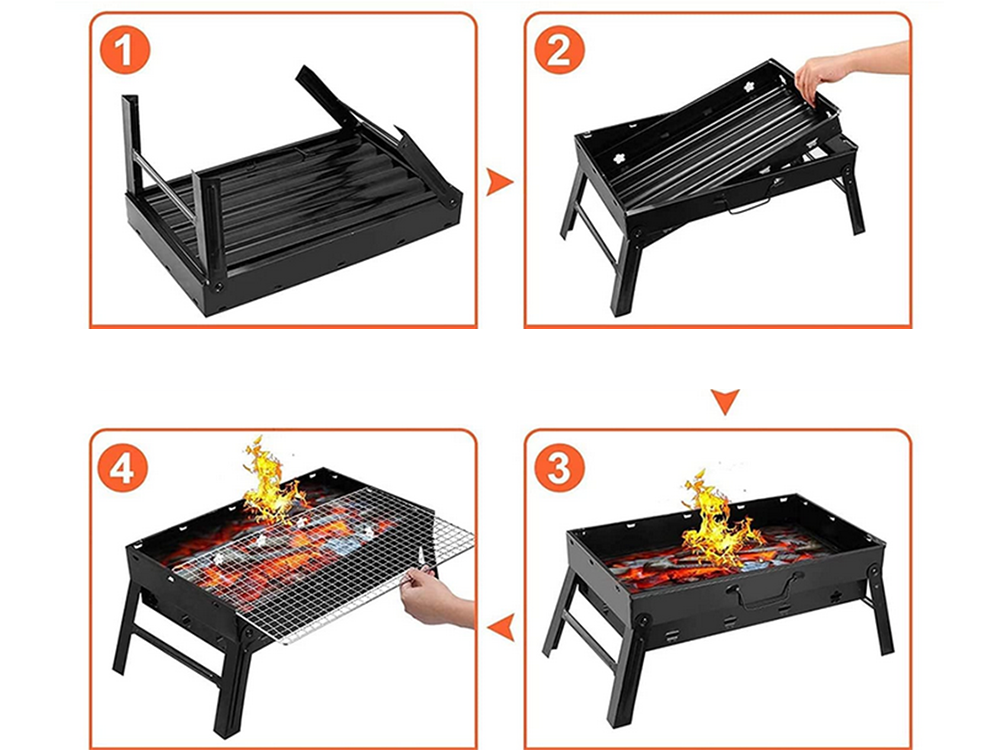 1

2

4

3