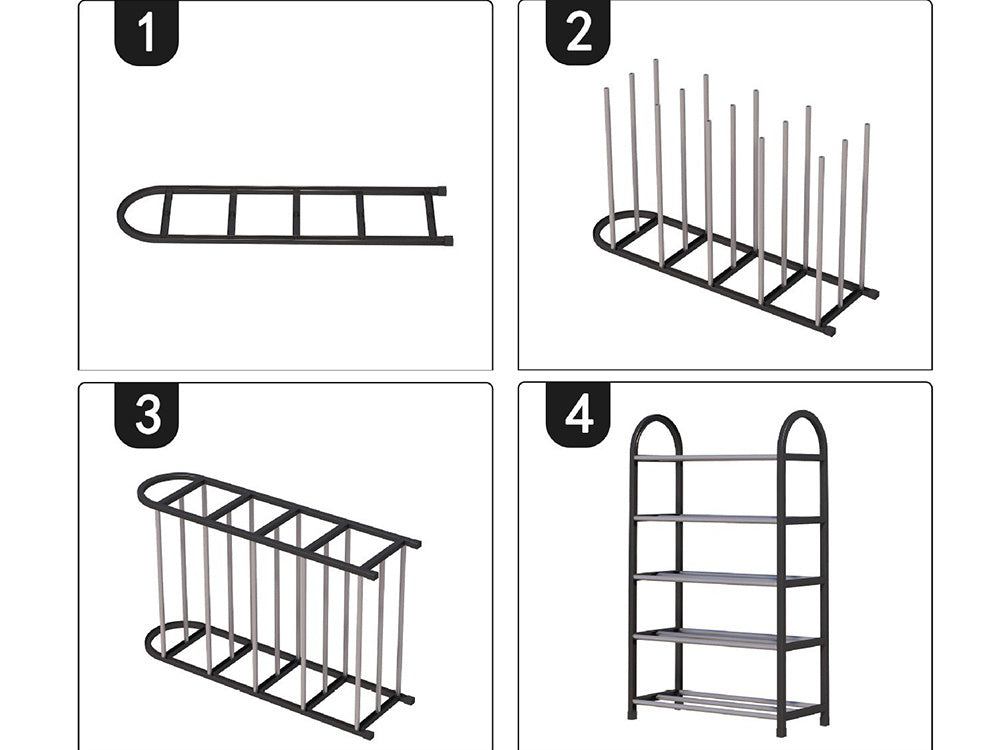 1

2

3

4