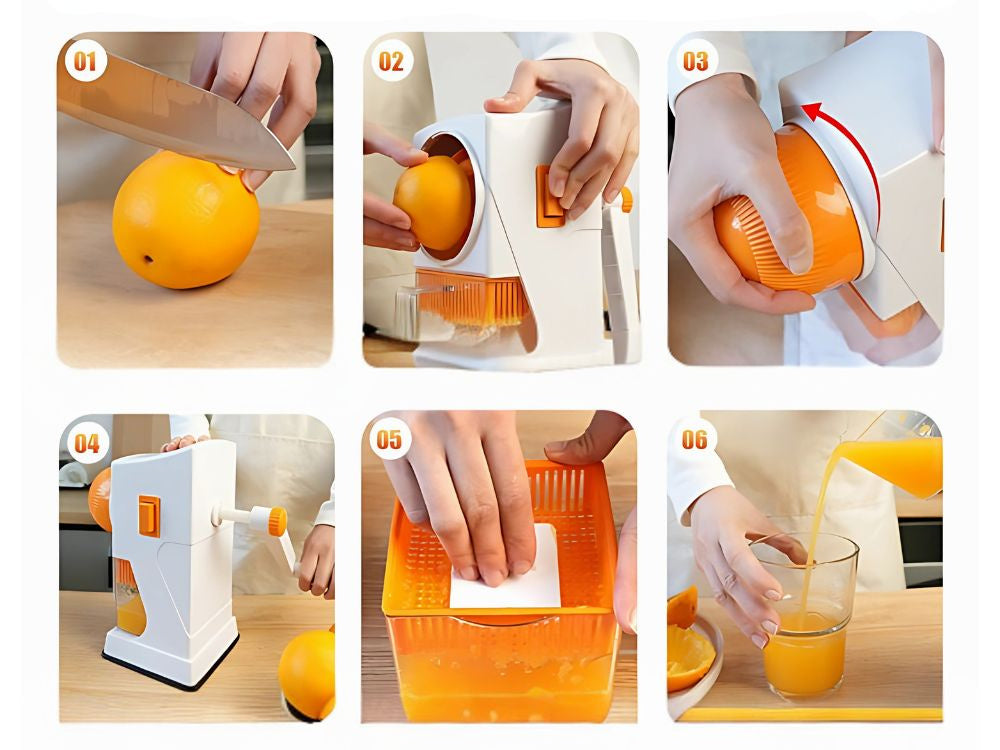 01
02
03
04
05
06