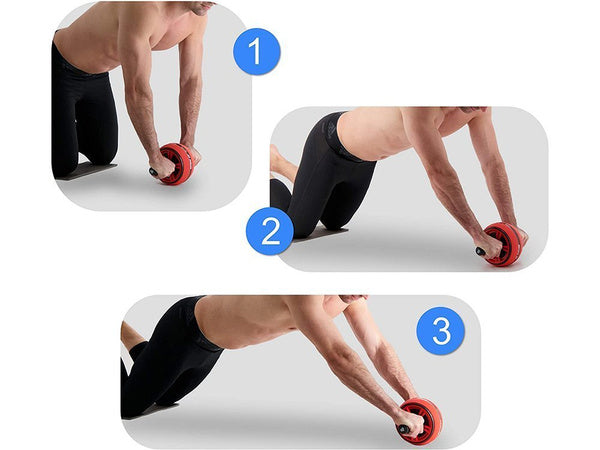 1

2

3