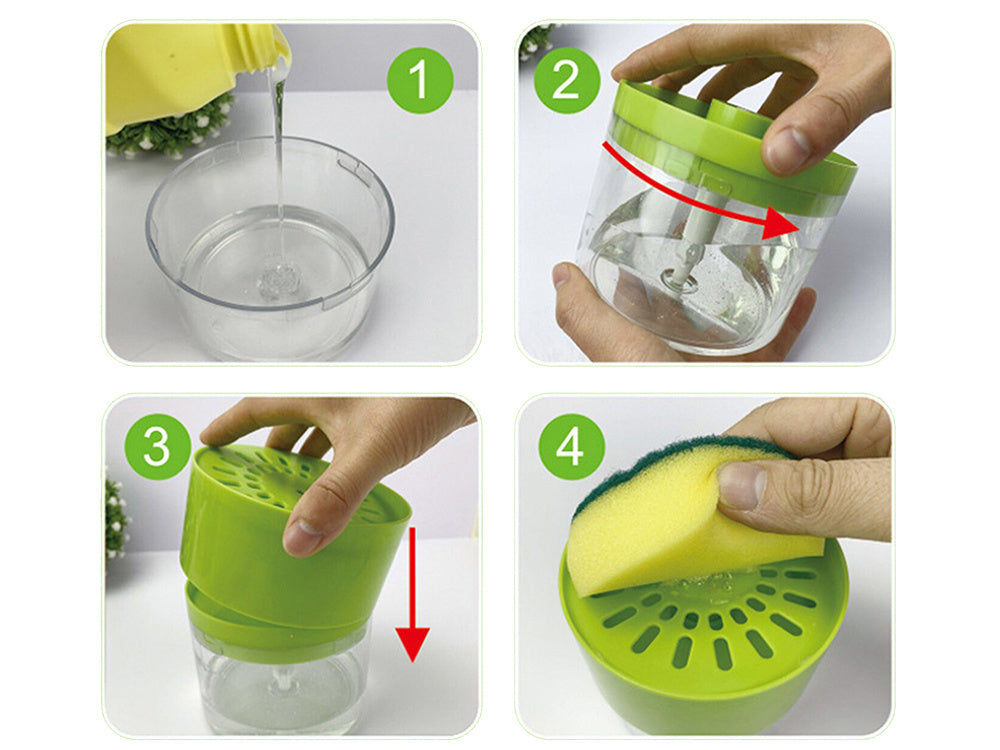 1

2

3

4