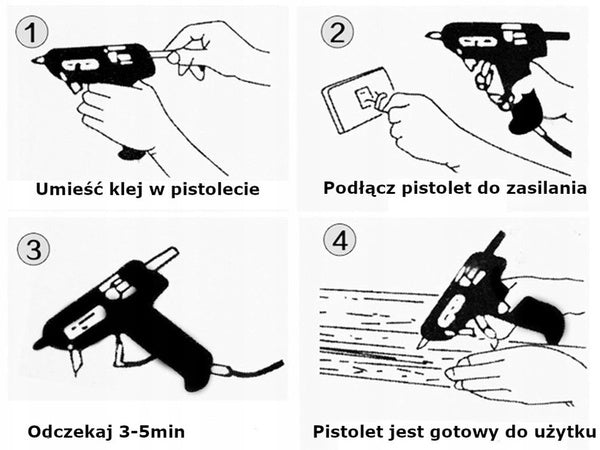 1

Umieść klej w pistolecie

2

Podłącz pistolet do zasilania

3

Odczekaj 3-5min

4

Pistolet jest gotowy do użytku