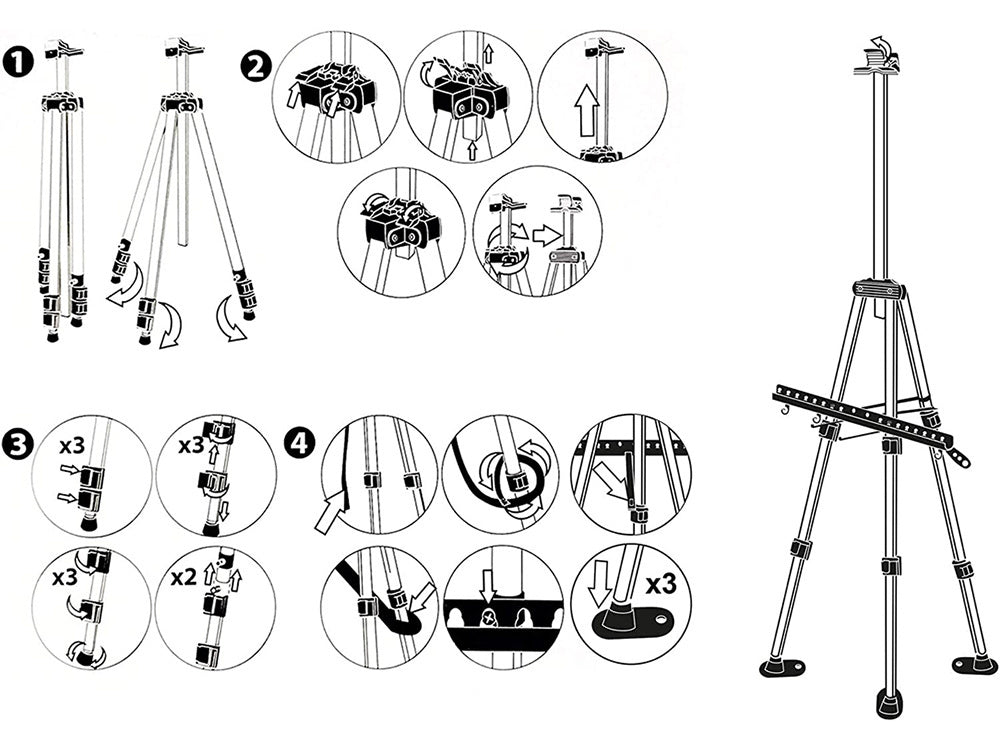 1

2

3

x3

x3

x3

x2

4

x3