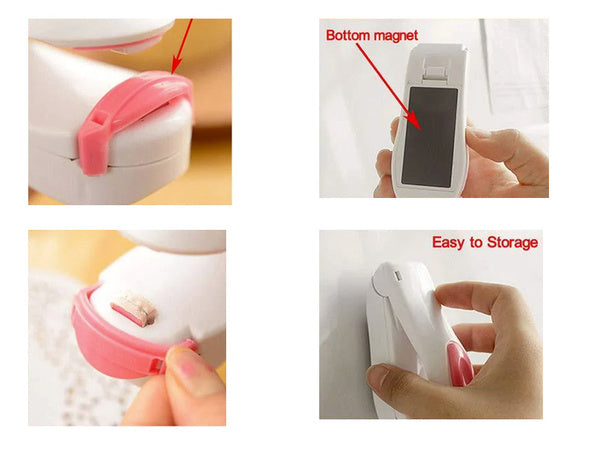 Bottom magnet

Easy to Storage