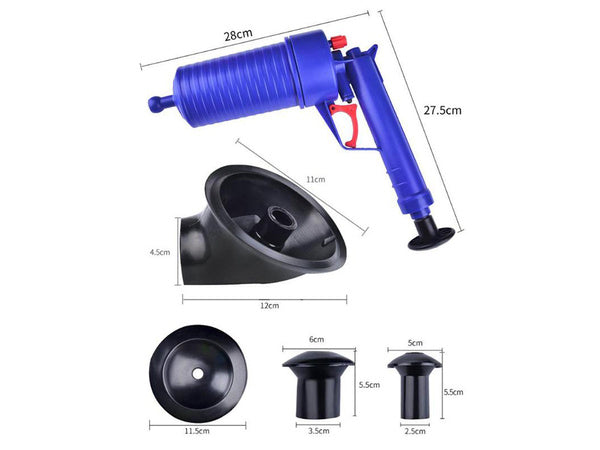 28cm
27.5cm
11cm
4.5cm
12cm
11.5cm
6cm
5.5cm
3.5cm
5cm
5.5cm
2.5cm