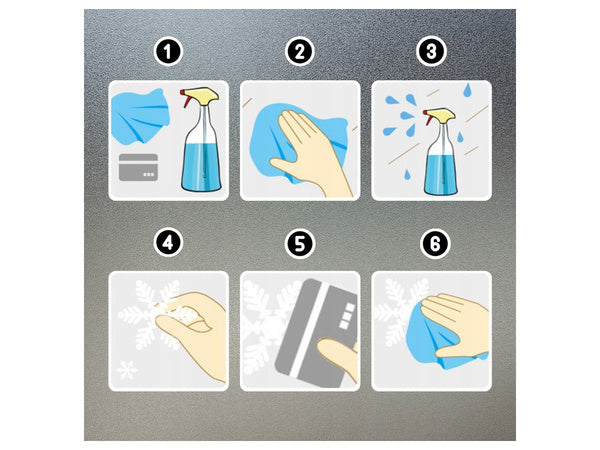 1
2
3
4
5
6