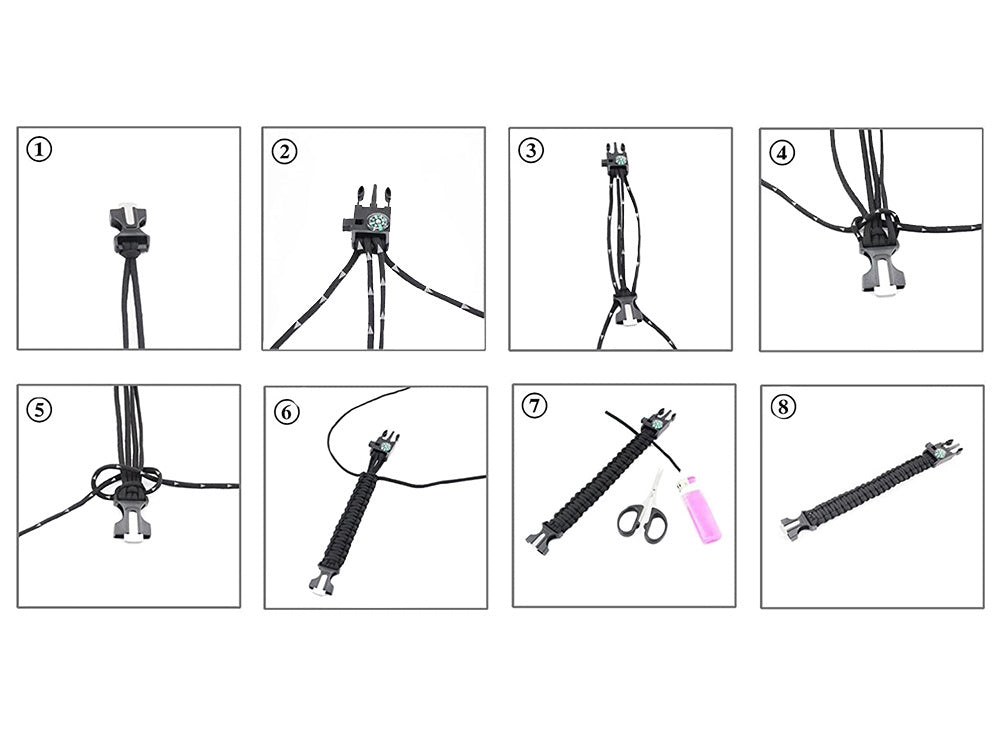 ①

②

③

④

⑤

⑥

⑦

⑧