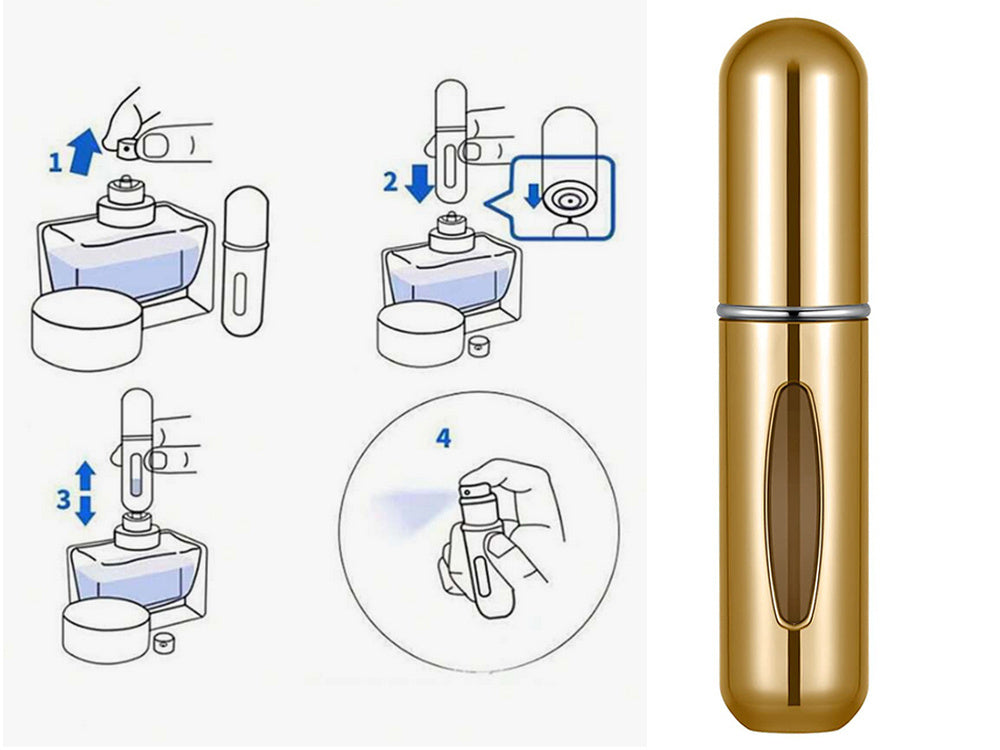 1

2

3

4