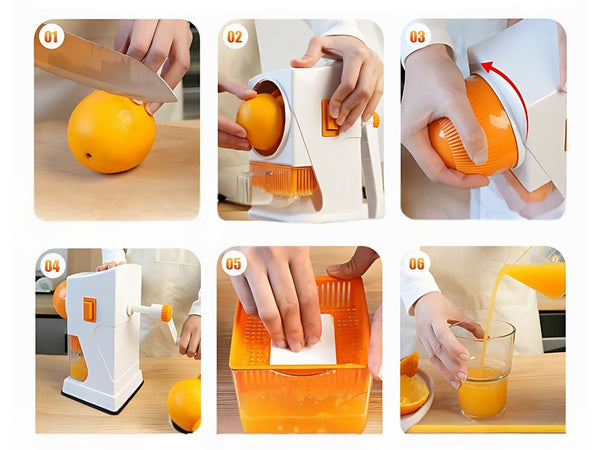 01

02

03

04

05

06